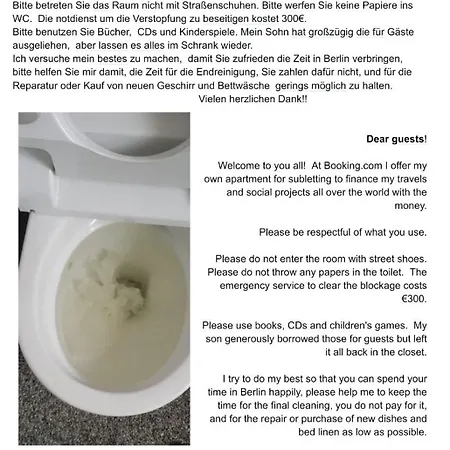 Bitte betreten Sie das Raum nicht mit Straßenschuhen. Bitte werfen Sie keine Papiere ins WC. Die notdienst um die Verstopfung zu beseitigen kostet 300€.
Bitte benutzen Sie Bücher, CDs und Kinderspiele. Mein Sohn hat großzügig die für Gäste ausgeliehen, aber lassen es alles im Schrank wieder.
Ich versuche mein bestes zu machen, damit Sie zufrieden die Zeit in Berlin verbringen, bitte helfen Sie mir damit, die Zeit für die Endreinigung, Sie zahlen dafür nicht, und für die Reparatur oder Kauf von neuen Geschirr und Bettwäsche gerings möglich zu halten.
Vielen herzlichen Dank!!

Dear guests!

Welcome to you all! At Booking.com I offer my own apartment for subletting to finance my travels and social projects all over the world with the money.

Please be respectful of what you use.

Please do not enter the room with street shoes. Please do not throw any papers in the toilet. The emergency service to clear the blockage costs €300.

Please use books, CDs and children's games. My son generously borrowed those for guests but left it all back in the closet.

I try to do my best so that you can spend your time in Berlin happily, please help me to keep the time for the final cleaning, you do not pay for it, and for the repair or purchase of new dishes and bed linen as low as possible.